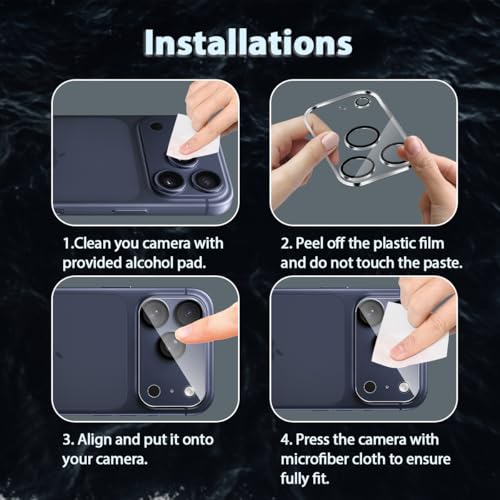 Installations

1.Clean you camera with provided alcohol pad.

2. Peel off the plastic film and do not touch the paste.

3. Align and put it onto your camera.

4. Press the camera with microfiber cloth to ensure fully fit.