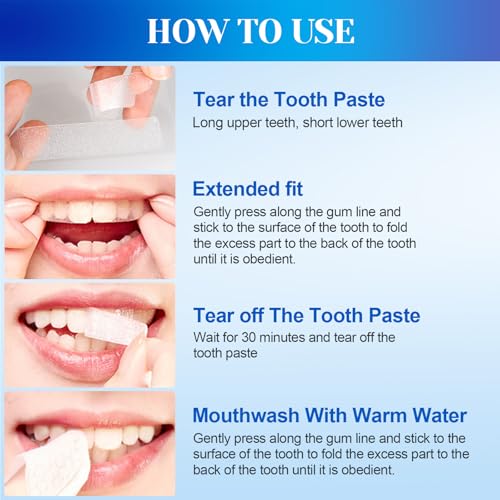 HOW TO USE

Tear the Tooth Paste
Long upper teeth, short lower teeth

Extended fit
Gently press along the gum line and stick to the surface of the tooth to fold the excess part to the back of the tooth until it is obedient.

Tear off The Tooth Paste
Wait for 30 minutes and tear off the tooth paste

Mouthwash With Warm Water
Gently press along the gum line and stick to the surface of the tooth to fold the excess part to the back of the tooth until it is obedient.