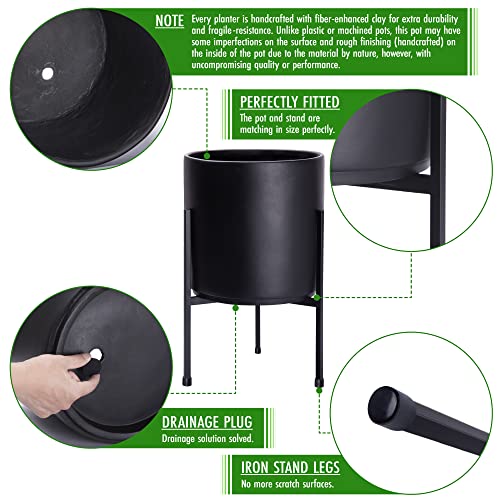 NOTE Every planter is handcrafted with fiber-enhanced clay for extra durability and fragile-resistance. Unlike plastic or machined pots, this pot may have some imperfections on the surface and rough finishing (handcrafted) on the inside of the pot due to the material by nature, however, with uncompromising quality or performance.

PERFECTLY FITTED
The pot and stand are matching in size perfectly.

DRAINAGE PLUG
Drainage solution solved.

IRON STAND LEGS
No more scratch surfaces.