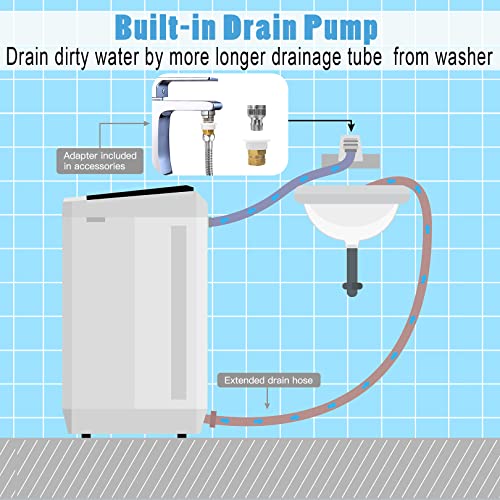 Built-in Drain Pump

Drain dirty water by more longer drainage tube from washer

Adapter included in accessories

Extended drain hose