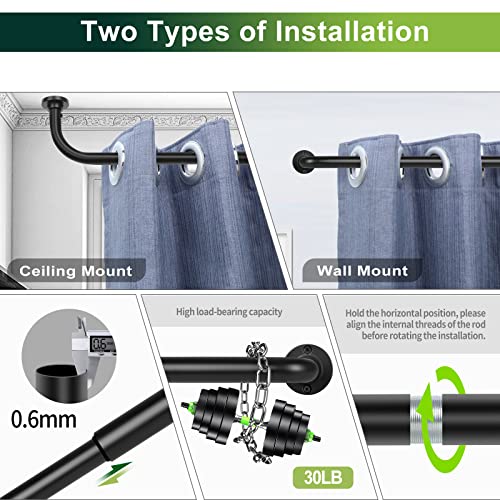 Two Types of Installation

Ceiling Mount

Wall Mount

0.6

0.6mm

High load-bearing capacity

30LB

Hold the horizontal position, please align the internal threads of the rod before rotating the installation.