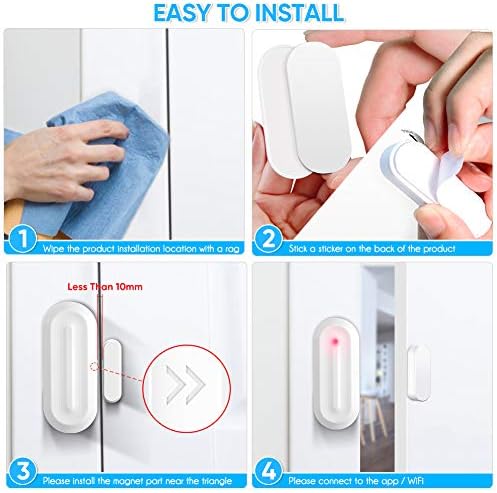 EASY TO INSTALL

1 Wipe the product installation location with a rag

2 Stick a sticker on the back of the product

Less Than 10mm

3 Please install the magnet part near the triangle

4 Please connect to the app / WiFi