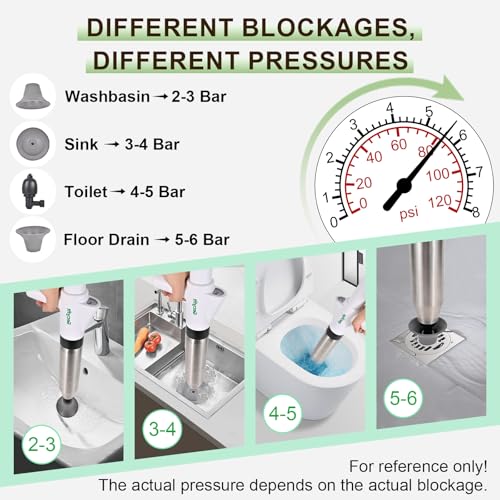 DIFFERENT BLOCKAGES, DIFFERENT PRESSURES

Washbasin → 2-3 Bar

Sink → 3-4 Bar

Toilet → 4-5 Bar

Floor Drain → 5-6 Bar

0 1 2 3 4 5 6 7 8
0 20 40 60 80 100 120
psi

2-3

3-4

4-5

5-6

For reference only!
The actual pressure depends on the actual blockage.