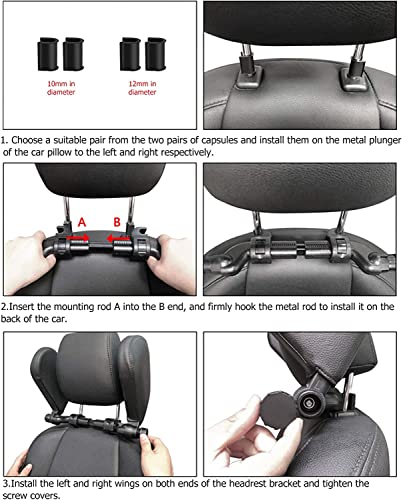 10mm in diameter

12mm in diameter

1. Choose a suitable pair from the two pairs of capsules and install them on the metal plunger of the car pillow to the left and right respectively.

A

B

2.Insert the mounting rod A into the B end, and firmly hook the metal rod to install it on the back of the car.

3.Install the left and right wings on both ends of the headrest bracket and tighten the screw covers.