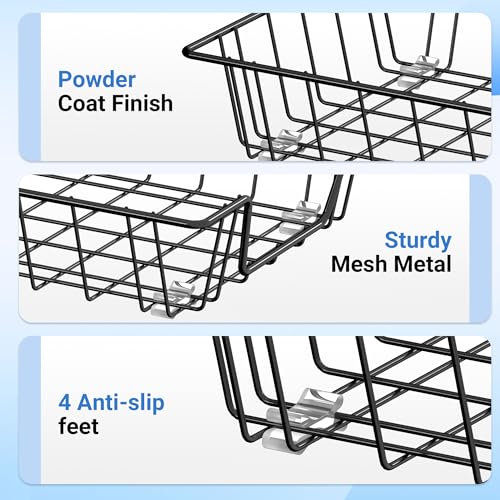 Powder
Coat Finish

Sturdy
Mesh Metal

4 Anti-slip
feet