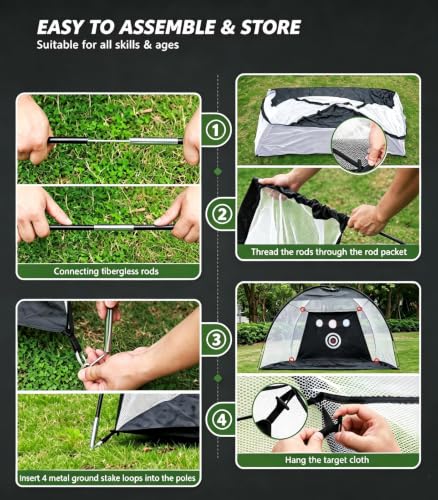 EASY TO ASSEMBLE & STORE
Suitable for all skills & ages

①

Connecting tibergless rods

②

Thread the rods through the rod packet

③

Insert 4 metal ground stake loops into the poles

④

Hang the target cloth