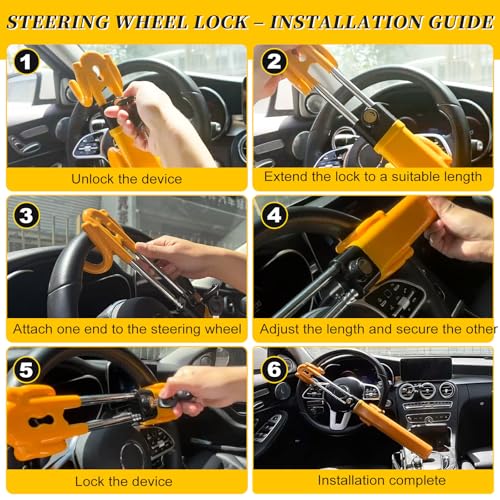 STEERING WHEEL LOCK – INSTALLATION GUIDE

1
Unlock the device

2
Extend the lock to a suitable length

3
Attach one end to the steering wheel

4
Adjust the length and secure the other

5
Lock the device

6
Installation complete