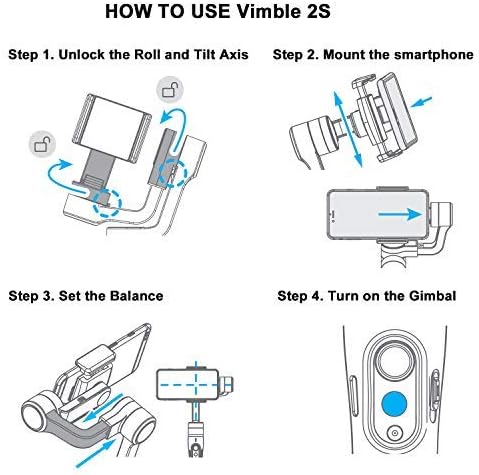 HOW TO USE Vimble 2S

Step 1. Unlock the Roll and Tilt Axis

Step 2. Mount the smartphone

Step 3. Set the Balance

Step 4. Turn on the Gimbal