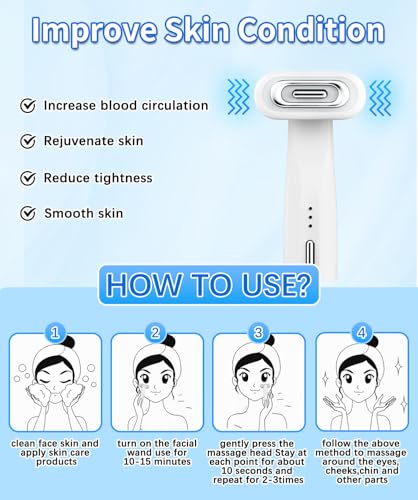 Improve Skin Condition

Increase blood circulation

Rejuvenate skin

Reduce tightness

Smooth skin

HOW TO USE?

1

clean face skin and apply skin care products

2

turn on the facial wand use for 10-15 minutes

3

gently press the massage head Stay at each point for about 10 seconds and repeat for 2-3times

4

follow the above method to massage around the eyes, cheeks,chin and other parts