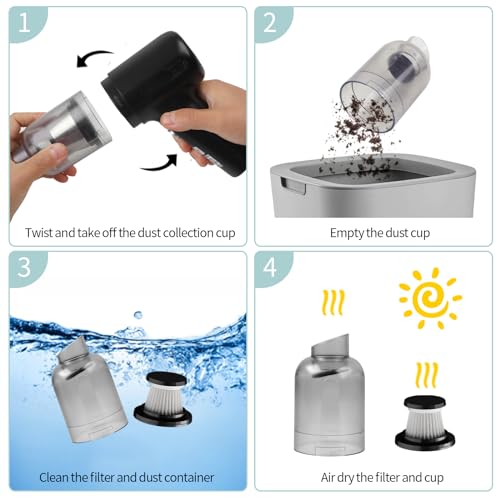 1

Twist and take off the dust collection cup

2

Empty the dust cup

3

Clean the filter and dust container

4

Air dry the filter and cup