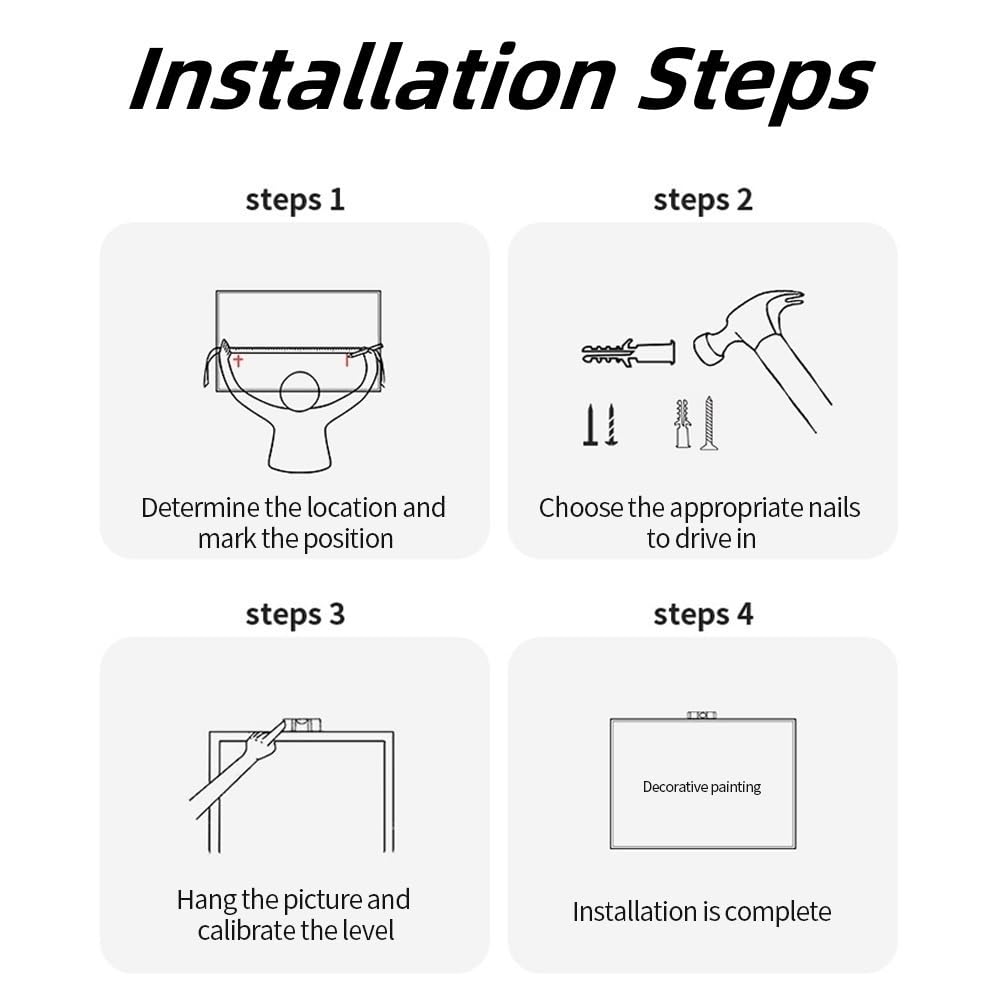 Installation Steps

steps 1

Determine the location and mark the position

steps 2

Choose the appropriate nails to drive in

steps 3

Hang the picture and calibrate the level

steps 4

Decorative painting

Installation is complete