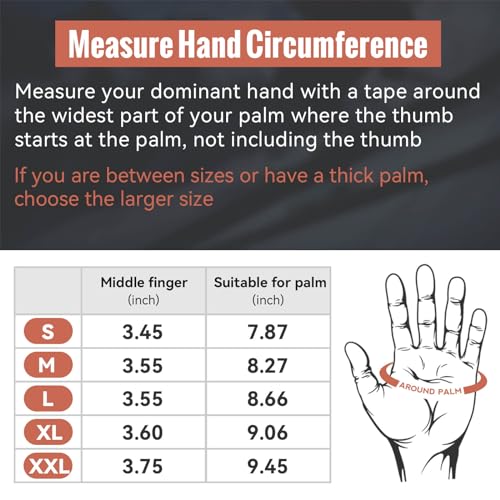 Measure Hand Circumference

Measure your dominant hand with a tape around the widest part of your palm where the thumb starts at the palm, not including the thumb

If you are between sizes or have a thick palm, choose the larger size

| | Middle finger (inch) | Suitable for palm (inch) |
|---|---|---|
| S | 3.45 | 7.87 |
| M | 3.55 | 8.27 |
| L | 3.55 | 8.66 |
| XL | 3.60 | 9.06 |
| XXL | 3.75 | 9.45 |

AROUND PALM