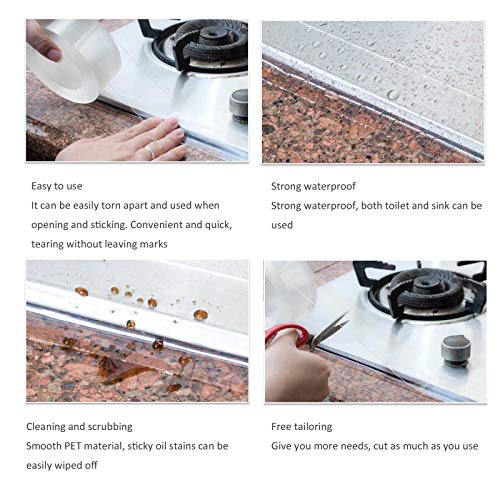 Easy to use
It can be easily torn apart and used when opening and sticking. Convenient and quick, tearing without leaving marks

Strong waterproof
Strong waterproof, both toilet and sink can be used

Cleaning and scrubbing
Smooth PET material, sticky oil stains can be easily wiped off

Free tailoring
Give you more needs, cut as much as you use