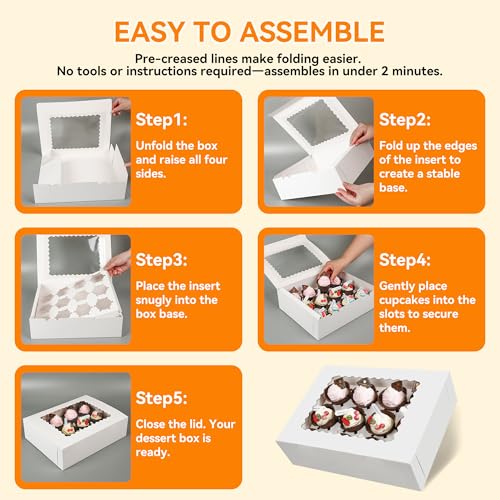 EASY TO ASSEMBLE

Pre-creased lines make folding easier.
No tools or instructions required—assembles in under 2 minutes.

Step1:

Unfold the box and raise all four sides.

Step2:

Fold up the edges of the insert to create a stable base.

Step3:

Place the insert snugly into the box base.

Step4:

Gently place cupcakes into the slots to secure them.

Step5:

Close the lid. Your dessert box is ready.