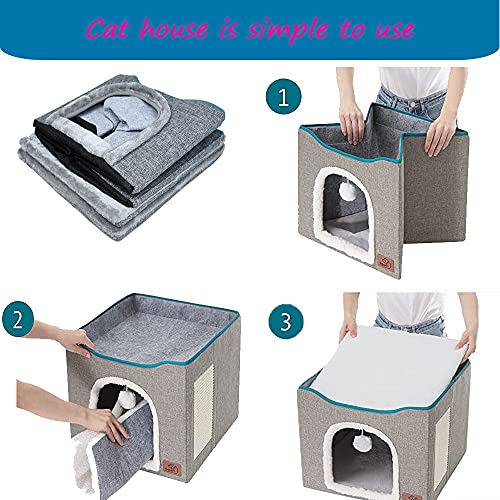 Cat house is simple to use

1

2

3