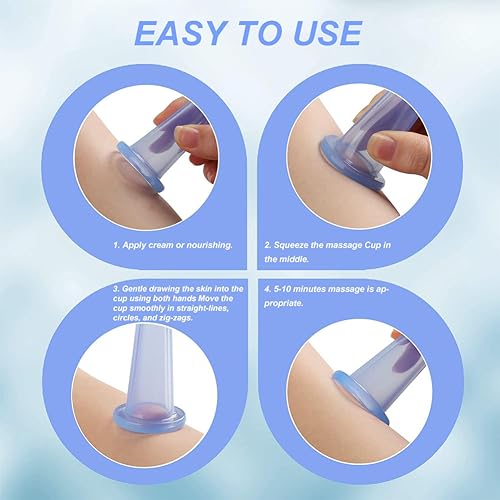 EASY TO USE

1. Apply cream or nourishing.

2. Squeeze the massage Cup in the middle.

3. Gentle drawing the skin into the cup using both hands Move the cup smoothly in straight-lines, circles, and zig-zags.

4. 5-10 minutes massage is appropriate.