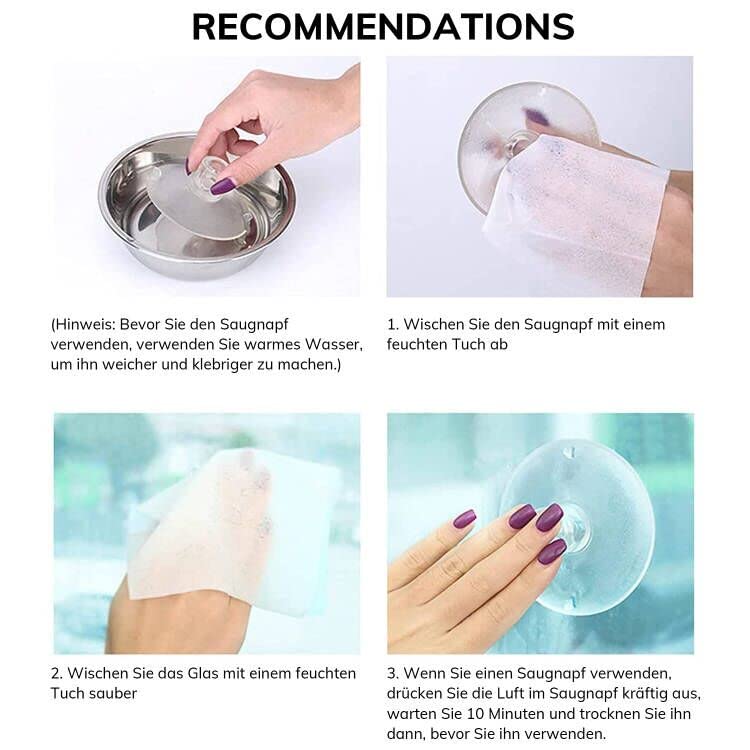 RECOMMENDATIONS

(Hinweis: Bevor Sie den Saugnapf verwenden, verwenden Sie warmes Wasser, um ihn weicher und klebriger zu machen.)

1. Wischen Sie den Saugnapf mit einem feuchten Tuch ab

2. Wischen Sie das Glas mit einem feuchten Tuch sauber

3. Wenn Sie einen Saugnapf verwenden, drücken Sie die Luft im Saugnapf kräftig aus, warten Sie 10 Minuten und trocknen Sie ihn dann, bevor Sie ihn verwenden.