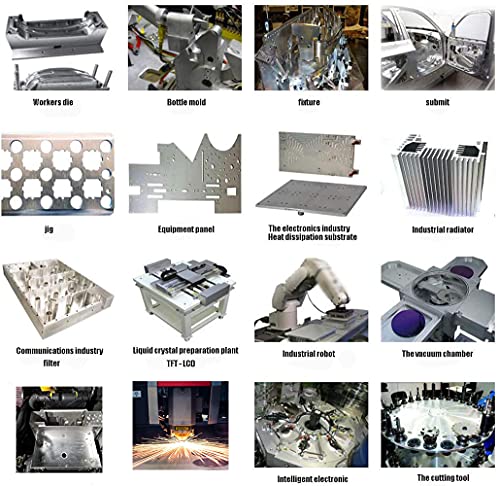 Workers die

Bottle mold

fixture

submit

jig

Equipment panel

The electronics industry
Heat dissipation substrate

Industrial radiator

Communications industry
filter

Liquid crystal preparation plant
TFT - LCD

Industrial robot

The vacuum chamber

Intelligent electronic

The cutting tool