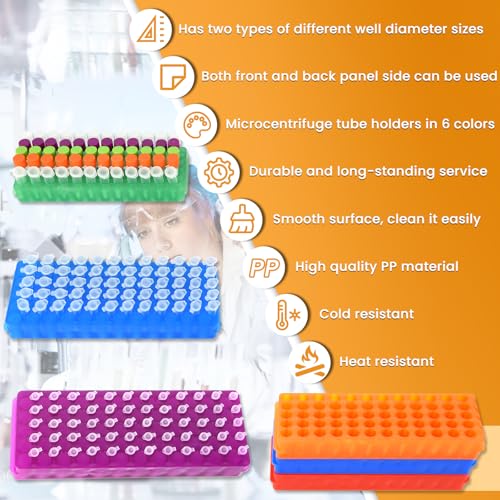 Has two types of different well diameter sizes

Both front and back panel side can be used

Microcentrifuge tube holders in 6 colors

Durable and long-standing service

Smooth surface, clean it easily

PP

High quality PP material

Cold resistant

Heat resistant