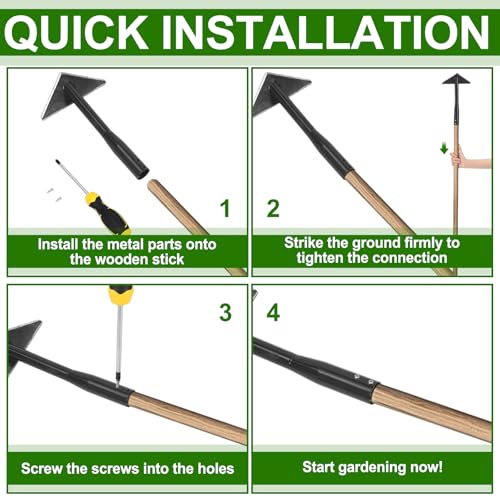 QUICK INSTALLATION

1

Install the metal parts onto the wooden stick

2

Strike the ground firmly to tighten the connection

3

Screw the screws into the holes

4

Start gardening now!