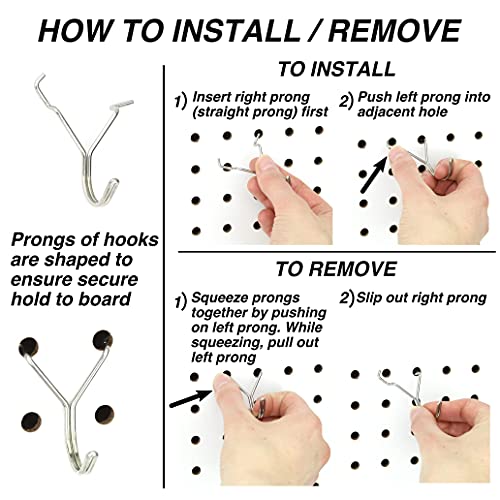 HOW TO INSTALL / REMOVE

Prongs of hooks are shaped to ensure secure hold to board

TO INSTALL

1) Insert right prong (straight prong) first

2) Push left prong into adjacent hole

TO REMOVE

1) Squeeze prongs together by pushing on left prong. While squeezing, pull out left prong

2) Slip out right prong