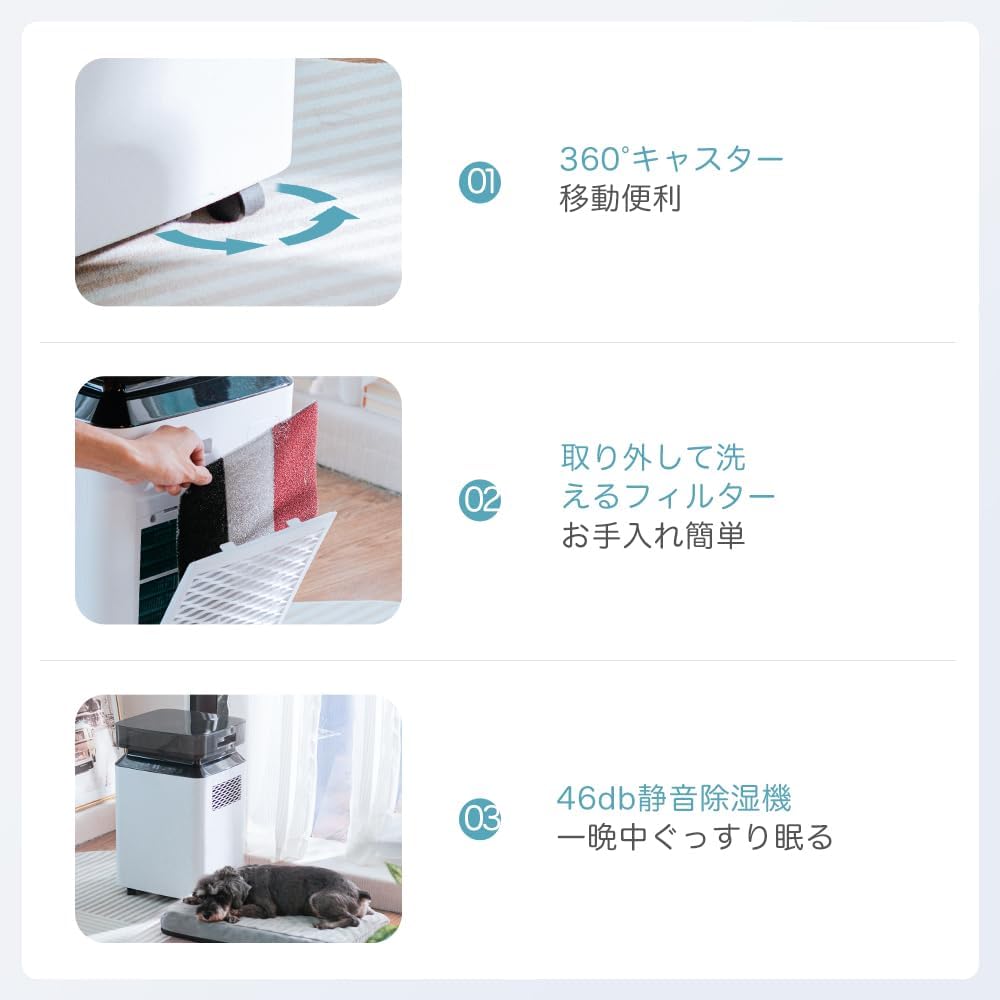 01

360°キャスター
移動便利

02

取り外して洗えるフィルター
お手入れ簡単

03

46db静音除湿機
一晩中ぐっすり眠る