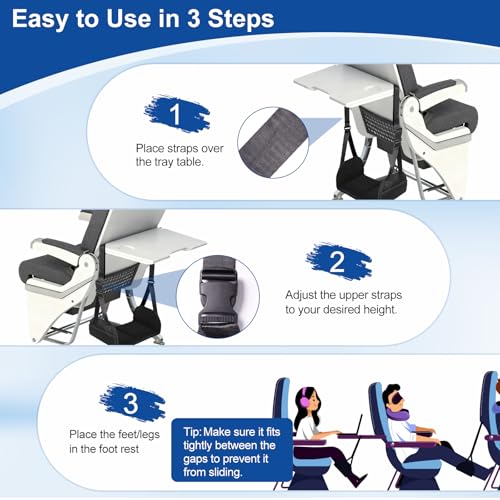 Easy to Use in 3 Steps

1

Place straps over the tray table.

2

Adjust the upper straps to your desired height.

3

Place the feet/legs in the foot rest

Tip: Make sure it fits tightly between the gaps to prevent it from sliding.