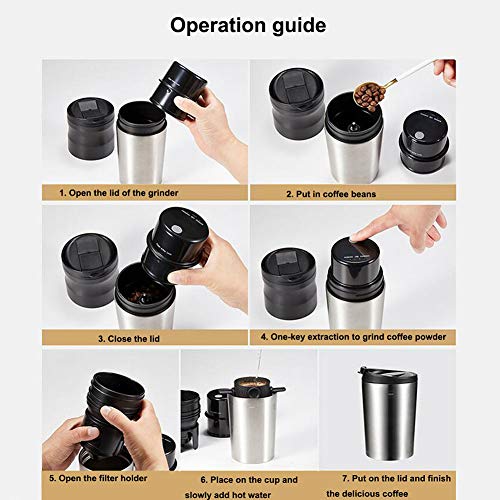 Operation guide

1. Open the lid of the grinder

2. Put in coffee beans

3. Close the lid

4. One-key extraction to grind coffee powder

5. Open the filter holder

6. Place on the cup and slowly add hot water

7. Put on the lid and finish the delicious coffee