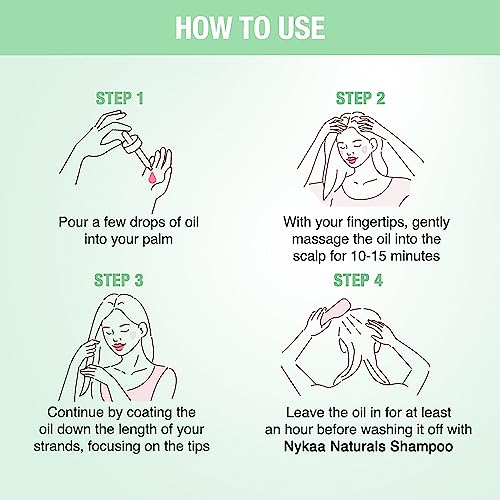 HOW TO USE

STEP 1

Pour a few drops of oil into your palm

STEP 2

With your fingertips, gently massage the oil into the scalp for 10-15 minutes

STEP 3

Continue by coating the oil down the length of your strands, focusing on the tips

STEP 4

Leave the oil in for at least an hour before washing it off with Nykaa Naturals Shampoo