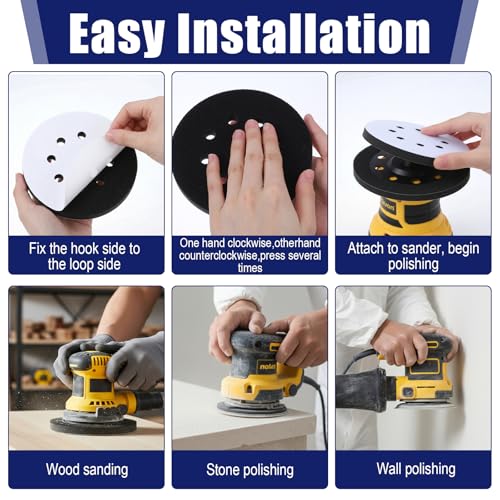 Easy Installation

Fix the hook side to the loop side

One hand clockwise,otherhand counterclockwise,press several times

Attach to sander, begin polishing

Wood sanding

Stone polishing

Wall polishing