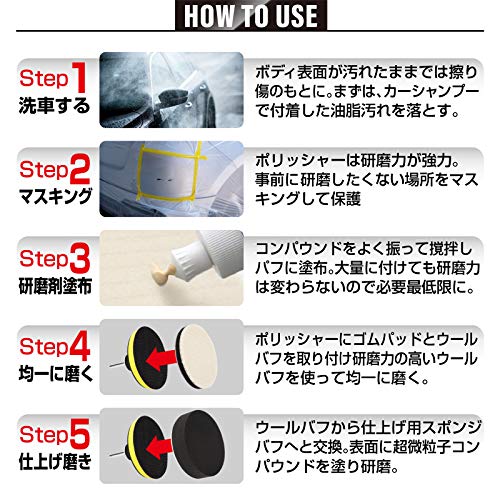 HOW TO USE

Step1
洗車する

ボディ表面が汚れたままでは擦り傷のもとに。まずは、カーシャンプーで付着した油脂汚れを落とす。

Step2
マスキング

ポリッシャーは研磨力が強力。事前に研磨したくない場所をマスキングして保護

Step3
研磨剤塗布

コンパウンドをよく振って撹拌しバフに塗布。大量に付けても研磨力は変わらないので必要最低限に。

Step4
均一に磨く

ポリッシャーにゴムパッドとウールバフを取り付け研磨力の高いウールバフを使って均一に磨く。

Step5
仕上げ磨き

ウールバフから仕上げ用スポンジバフへと交換。表面に超微粒子コンパウンドを塗り研磨。