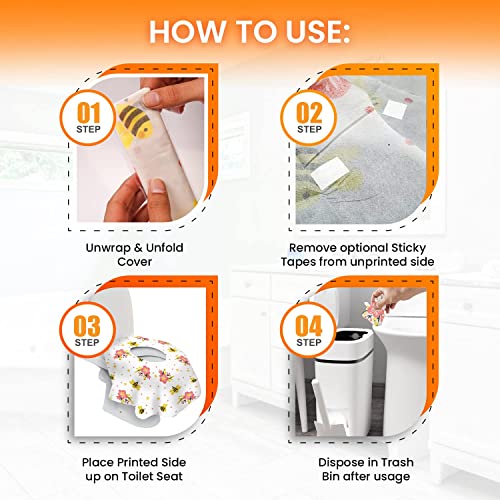 HOW TO USE:

01
STEP

Unwrap & Unfold Cover

02
STEP

Remove optional Sticky Tapes from unprinted side

03
STEP

Place Printed Side up on Toilet Seat

04
STEP

Dispose in Trash Bin after usage