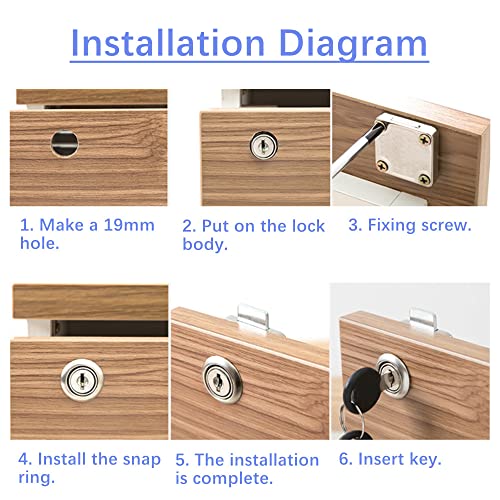 Installation Diagram

1. Make a 19mm hole.

2. Put on the lock body.

3. Fixing screw.

4. Install the snap ring.

5. The installation is complete.

6. Insert key.