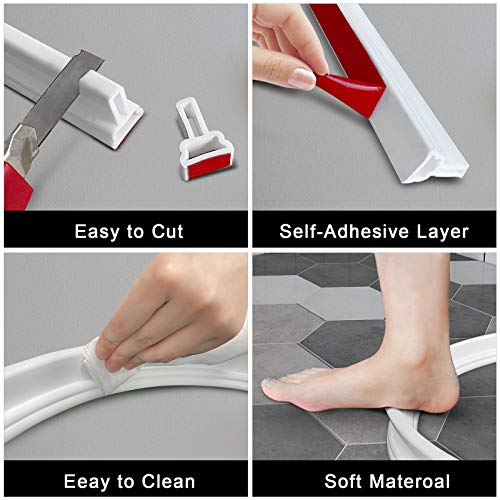 Easy to Cut

Self-Adhesive Layer

Eeay to Clean

Soft Materoal