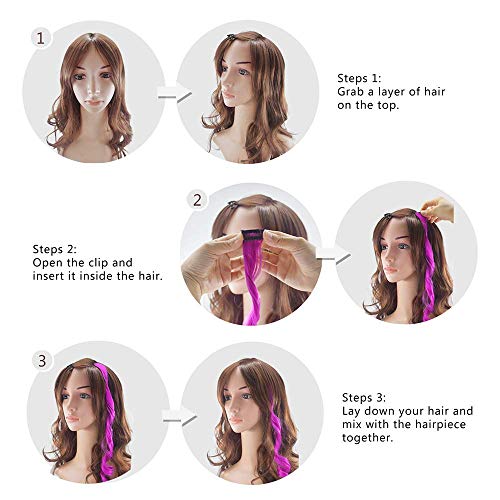 1

Steps 1:
Grab a layer of hair on the top.

2

Steps 2:
Open the clip and insert it inside the hair.

3

Steps 3:
Lay down your hair and mix with the hairpiece together.