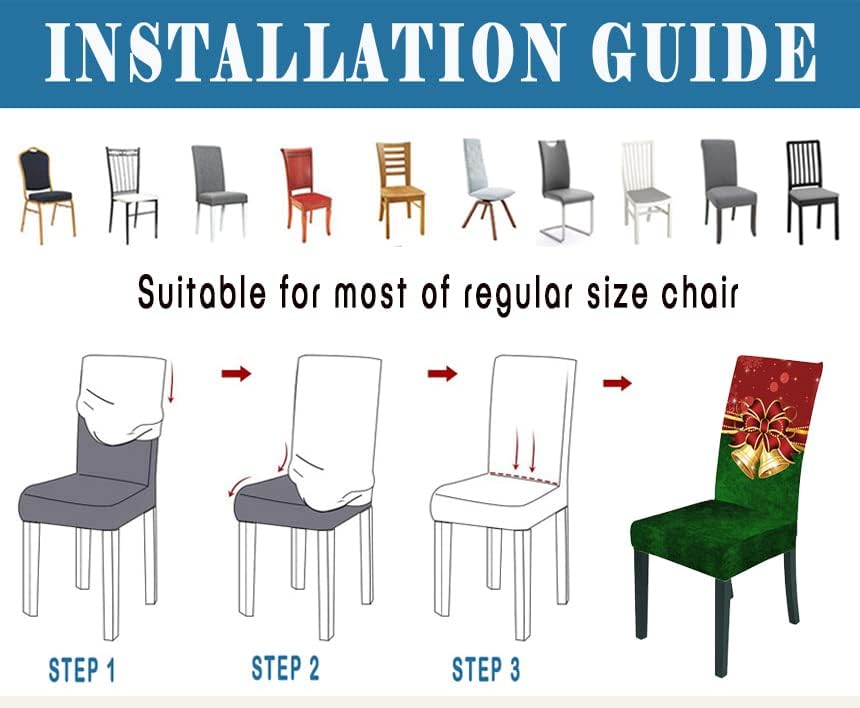 INSTALLATION GUIDE

Suitable for most of regular size chair

STEP 1

STEP 2

STEP 3