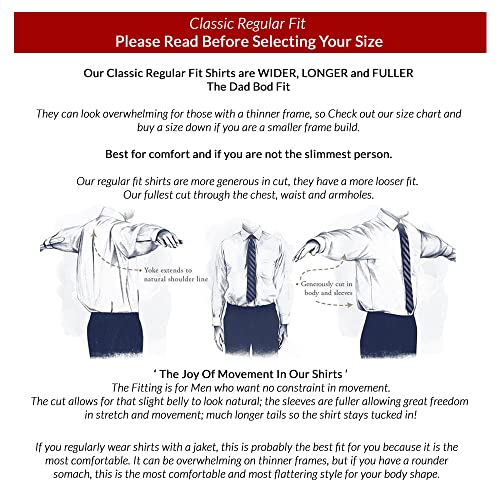 Classic Regular Fit
Please Read Before Selecting Your Size

Our Classic Regular Fit Shirts are WIDER, LONGER and FULLER
The Dad Bod Fit

They can look overwhelming for those with a thinner frame, so Check out our size chart and buy a size down if you are a smaller frame build.

Best for comfort and if you are not the slimmest person.

Our regular fit shirts are more generous in cut, they have a more looser fit.
Our fullest cut through the chest, waist and armholes.

Yoke extends to natural shoulder line

Generously cut in body and sleeves

' The Joy Of Movement In Our Shirts '
The Fitting is for Men who want no constraint in movement.
The cut allows for that slight belly to look natural; the sleeves are fuller allowing great freedom in stretch and movement; much longer tails so the shirt stays tucked in!

If you regularly wear shirts with a jaket, this is probably the best fit for you because it is the most comfortable. It can be overwhelming on thinner frames, but if you have a rounder somach, this is the most comfortable and most flattering style for your body shape.