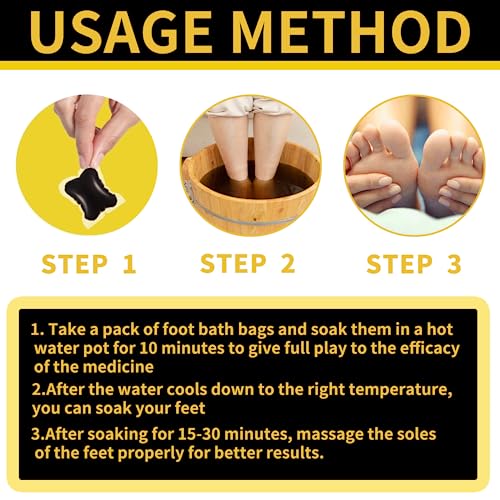 USAGE METHOD

STEP 1

STEP 2

STEP 3

1. Take a pack of foot bath bags and soak them in a hot water pot for 10 minutes to give full play to the efficacy of the medicine

2.After the water cools down to the right temperature, you can soak your feet

3.After soaking for 15-30 minutes, massage the soles of the feet properly for better results.