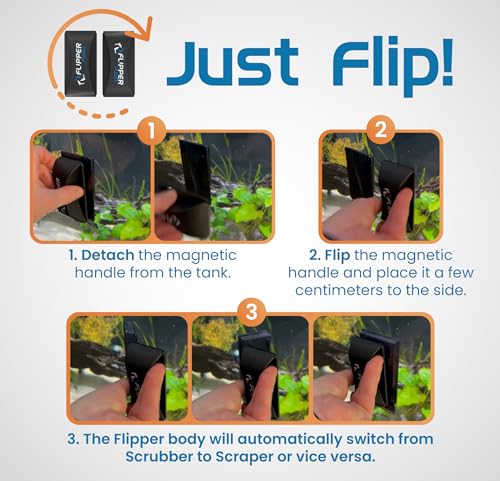 FLIPPER
FLIPPER

Just Flip!

1

2

1. Detach the magnetic handle from the tank.

2. Flip the magnetic handle and place it a few centimeters to the side.

3

3. The Flipper body will automatically switch from Scrubber to Scraper or vice versa.