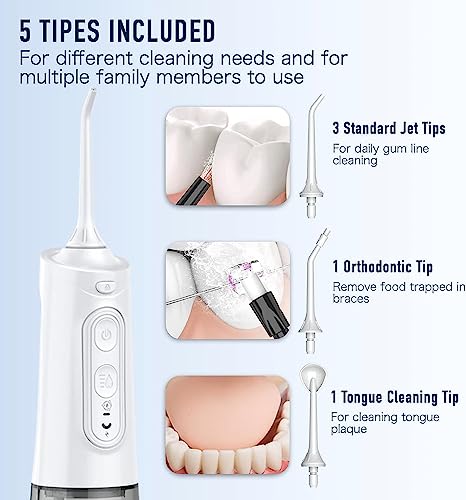 5 TIPES INCLUDED
For different cleaning needs and for multiple family members to use

3 Standard Jet Tips
For daily gum line cleaning

1 Orthodontic Tip
Remove food trapped in braces

1 Tongue Cleaning Tip
For cleaning tongue plaque