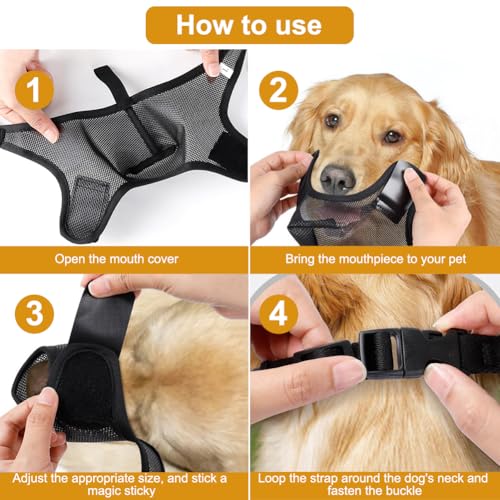 How to use

1

Open the mouth cover

2

Bring the mouthpiece to your pet

3

Adjust the appropriate size, and stick a magic sticky

4

Loop the strap around the dog's neck and fasten the buckle