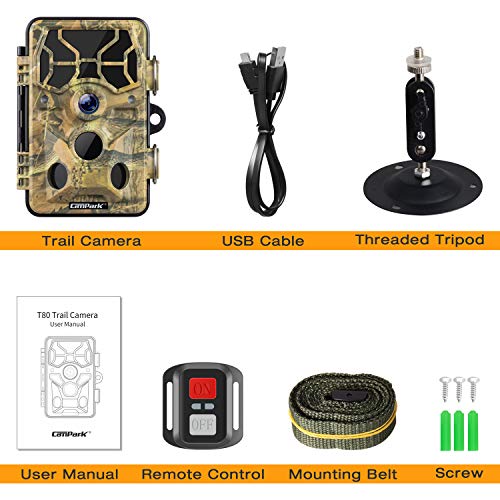 Campark

Trail Camera USB Cable Threaded Tripod

T80 Trail Camera
User Manual

Campark

ON

OFF

User Manual Remote Control Mounting Belt Screw