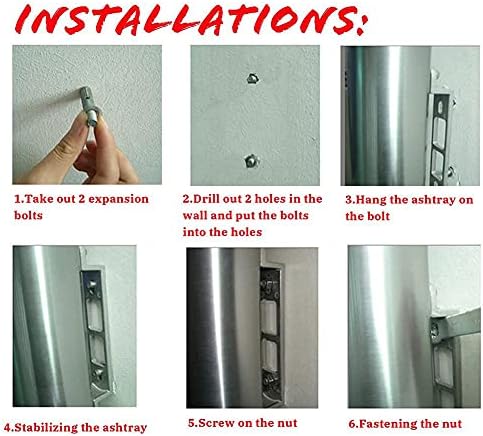 INSTALLATIONS:

1.Take out 2 expansion bolts

2.Drill out 2 holes in the wall and put the bolts into the holes

3.Hang the ashtray on the bolt

4.Stabilizing the ashtray

5.Screw on the nut

6.Fastening the nut