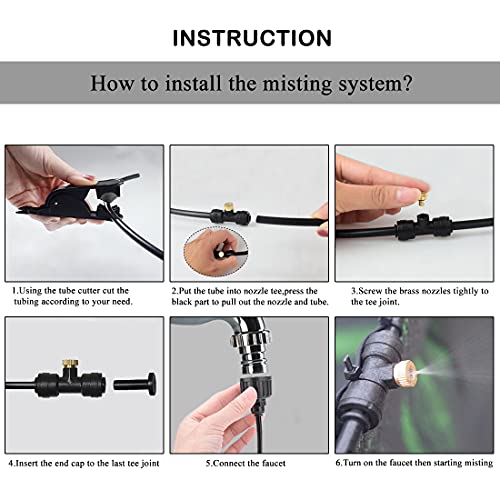 INSTRUCTION

How to install the misting system?

1.Using the tube cutter cut the tubing according to your need.

2.Put the tube into nozzle tee,press the black part to pull out the nozzle and tube.

3.Screw the brass nozzles tightly to the tee joint.

4.Insert the end cap to the last tee joint

5.Connect the faucet

6.Turn on the faucet then starting misting