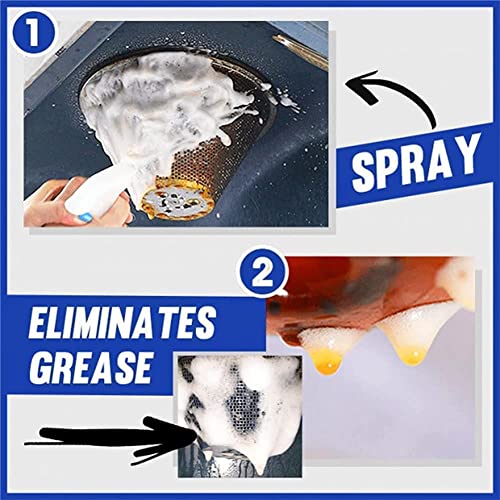 1

SPRAY

2

ELIMINATES GREASE