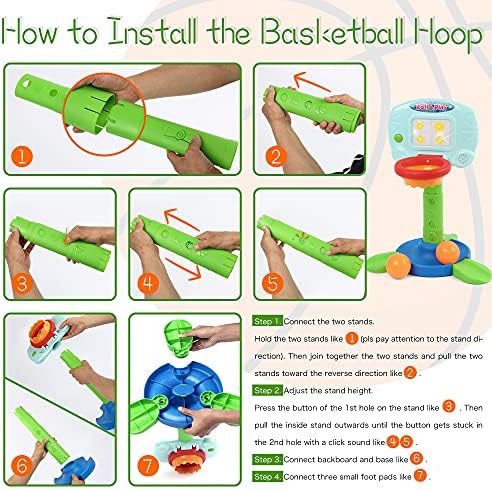 How to Install the Basketball Hoop

1

2

Roll & Play

3

4

5

6

7

Step 1. Connect the two stands.

Hold the two stands like 1 (pls pay attention to the stand direction). Then join together the two stands and pull the two stands toward the reverse direction like 2 .

Step 2. Adjust the stand height.

Press the button of the 1st hole on the stand like 3 . Then pull the inside stand outwards until the button gets stuck in the 2nd hole with a click sound like 4 5 .

Step 3. Connect backboard and base like 6 .

Step 4. Connect three small foot pads like 7 .