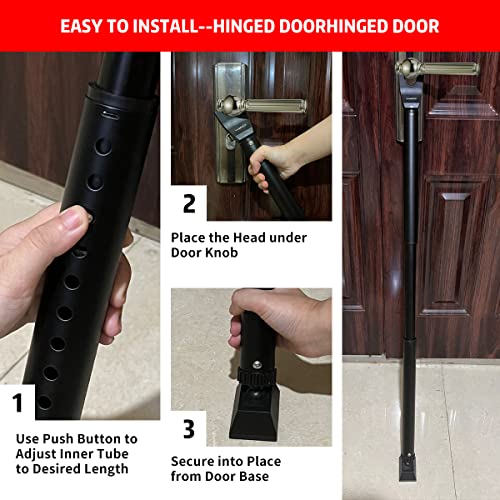 EASY TO INSTALL--HINGED DOORHINGED DOOR

1

Use Push Button to Adjust Inner Tube to Desired Length

2

Place the Head under Door Knob

3

Secure into Place from Door Base