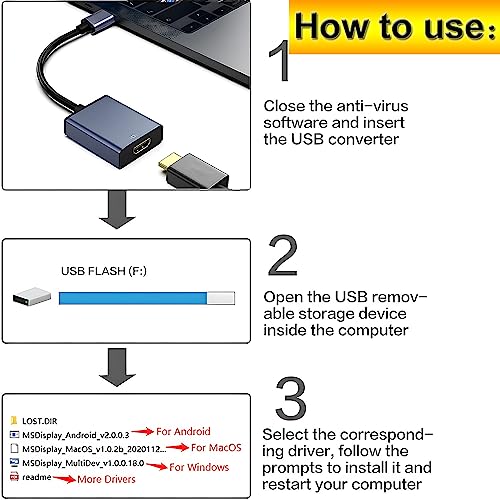 How to use:

1

Close the anti-virus software and insert the USB converter

USB FLASH (F:)

2

Open the USB removable storage device inside the computer

LOST.DIR
MSDisplay_Android_v2.0.0.3 For Android
MSDisplay_MacOS_v1.0.2b_2020112... For MacOS
MSDisplay_MultiDev_v1.0.0.18.0 For Windows
readme More Drivers

3

Select the corresponding driver, follow the prompts to install it and restart your computer