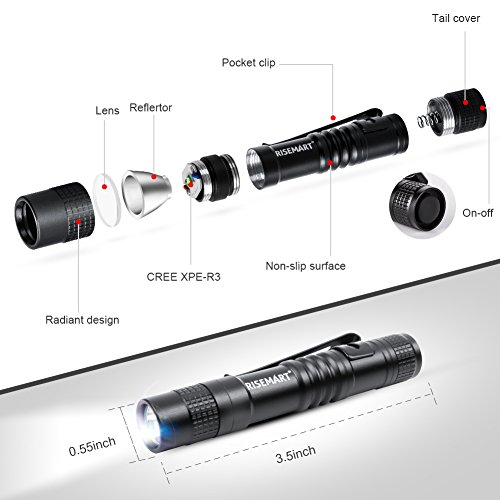 Tail cover

Pocket clip

Lens

Reflertor

RISEMART

On-off

CREE XPE-R3

Non-slip surface

Radiant design

RISEMART

0.55inch

3.5inch