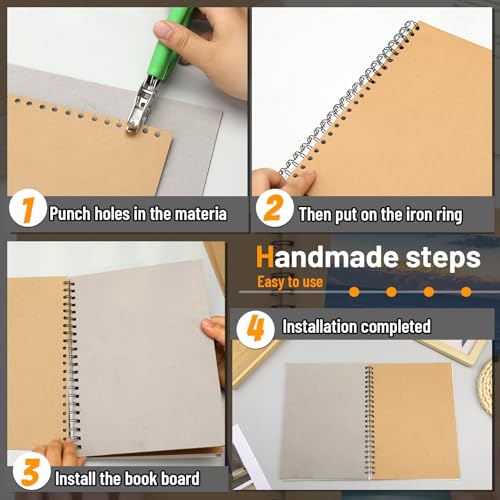 1 Punch holes in the materia

2 Then put on the iron ring

Handmade steps
Easy to use

4 Installation completed

3 Install the book board